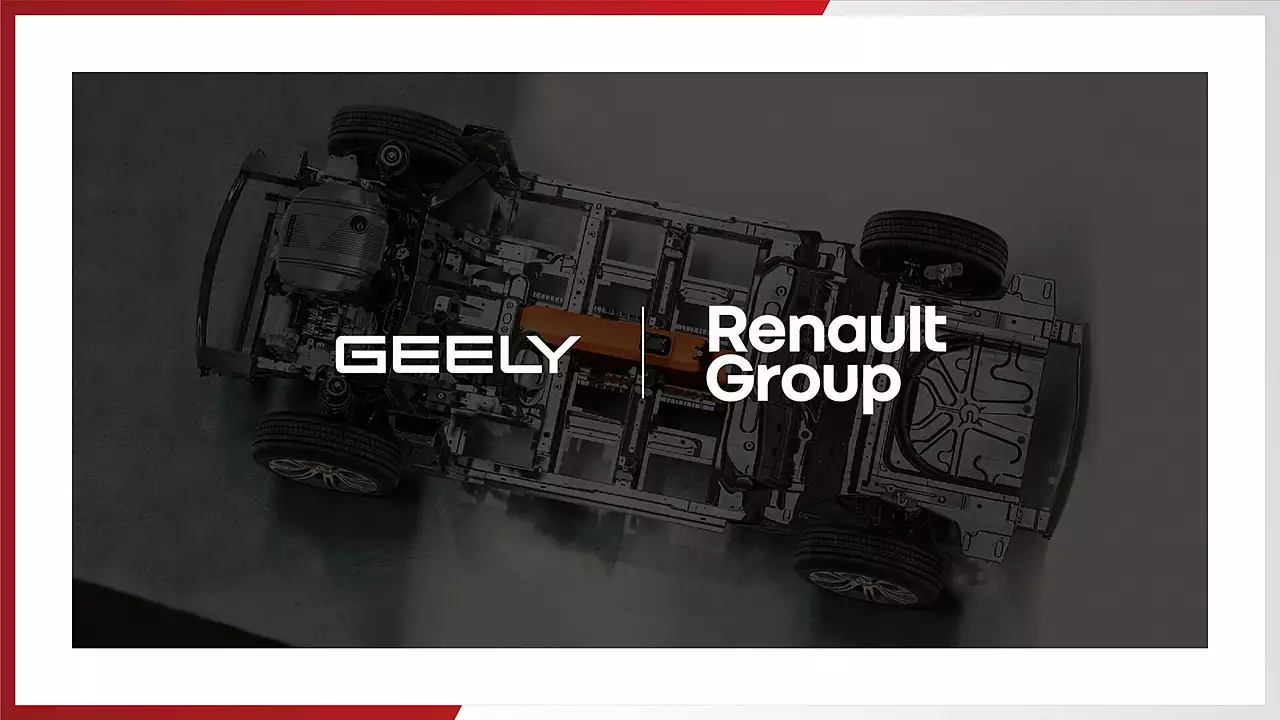 GEELY

Renault
Group